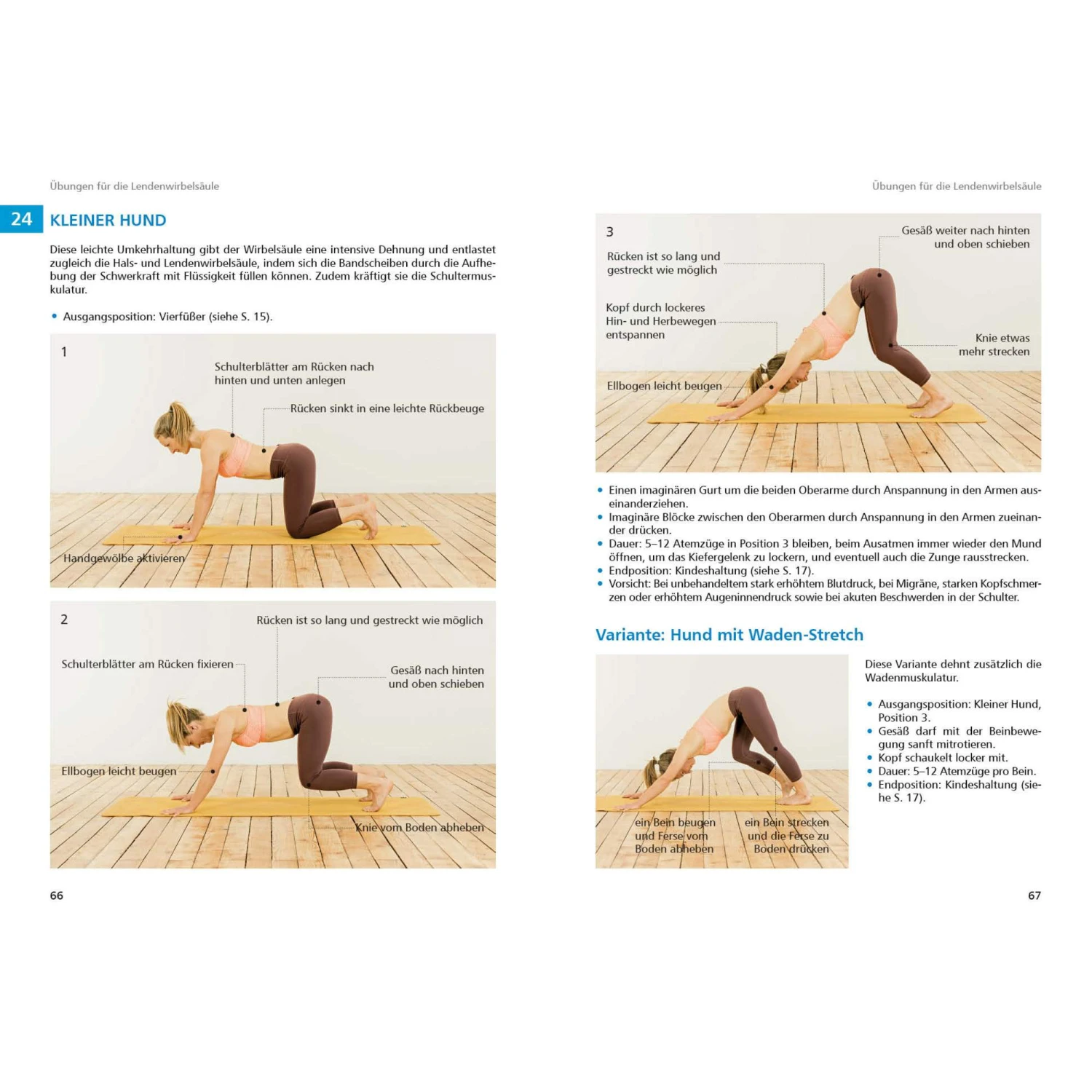 Übungen für die Lendenwirbelsäule

24 KLEINER HUND

Diese leichte Umkehrhaltung gibt der Wirbelsäule eine intensive Dehnung und entlastet zugleich die Hals- und Lendenwirbelsäule, indem sich die Bandscheiben durch die Aufhebung der Schwerkraft mit Flüssigkeit füllen können. Zudem kräftigt sie die Schultermuskulatur.

• Ausgangsposition: Vierfüßer (siehe S. 15).

1

Schulterblätter am Rücken nach hinten und unten anlegen

Rücken sinkt in eine leichte Rückbeuge

Handgewölbe aktivieren

2

Rücken ist so lang und gestreckt wie möglich

Schulterblätter am Rücken fixieren

Gesäß nach hinten und oben schieben

Ellbogen leicht beugen

Knie vom Boden abheben

66

Übungen für die Lendenwirbelsäule

3

Gesäß weiter nach hinten und oben schieben

Rücken ist so lang und gestreckt wie möglich

Kopf durch lockeres Hin- und Herbewegen entspannen

Knie etwas mehr strecken

Ellbogen leicht beugen

• Einen imaginären Gurt um die beiden Oberarme durch Anspannung in den Armen auseinanderziehen.
• Imaginäre Blöcke zwischen den Oberarmen durch Anspannung in den Armen zueinander drücken.
• Dauer: 5–12 Atemzüge in Position 3 bleiben, beim Ausatmen immer wieder den Mund öffnen, um das Kiefergelenk zu lockern, und eventuell auch die Zunge rausstrecken.
• Endposition: Kindeshaltung (siehe S. 17).
• Vorsicht: Bei unbehandeltem stark erhöhtem Blutdruck, bei Migräne, starken Kopfschmerzen oder erhöhtem Augeninnendruck sowie bei akuten Beschwerden in der Schulter.

Variante: Hund mit Waden-Stretch

ein Bein beugen und Ferse vom Boden abheben

ein Bein strecken und die Ferse zu Boden drücken

Diese Variante dehnt zusätzlich die Wadenmuskulatur.

• Ausgangsposition: Kleiner Hund, Position 3.
• Gesäß darf mit der Beinbewegung sanft mitrotieren.
• Kopf schaukelt locker mit.
• Dauer: 5–12 Atemzüge pro Bein.
• Endposition: Kindeshaltung (siehe S. 17).

67