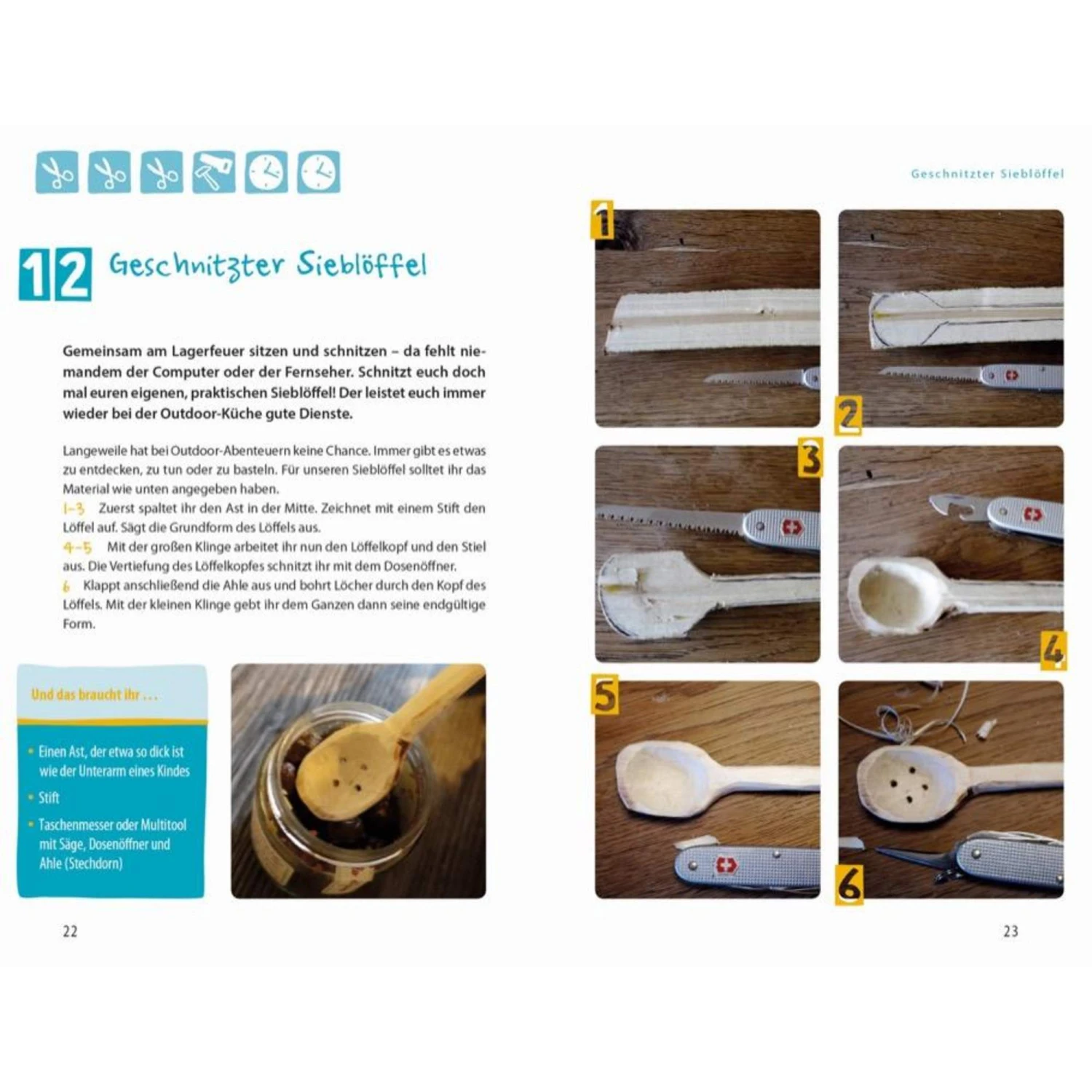 12 Geschnitzter Sieblöffel

Gemeinsam am Lagerfeuer sitzen und schnitzen – da fehlt niemandem der Computer oder der Fernseher. Schnitzt euch doch mal euren eigenen, praktischen Sieblöffel! Der leistet euch immer wieder bei der Outdoor-Küche gute Dienste.

Langeweile hat bei Outdoor-Abenteuern keine Chance. Immer gibt es etwas zu entdecken, zu tun oder zu basteln. Für unseren Sieblöffel solltet ihr das Material wie unten angegeben haben.

1–3 Zuerst spaltet ihr den Ast in der Mitte. Zeichnet mit einem Stift den Löffel auf. Sägt die Grundform des Löffels aus.

4–5 Mit der großen Klinge arbeitet ihr nun den Löffelkopf und den Stiel aus. Die Vertiefung des Löffelkopfes schnitzt ihr mit dem Dosenöffner.

6 Klappt anschließend die Ahle aus und bohrt Löcher durch den Kopf des Löffels. Mit der kleinen Klinge gebt ihr dem Ganzen dann seine endgültige Form.

Und das braucht ihr …

• Einen Ast, der etwa so dick ist wie der Unterarm eines Kindes
• Stift
• Taschenmesser oder Multitool mit Säge, Dosenöffner und Ahle (Stechdorn)

22

Geschnitzter Sieblöffel

1
2
3
4
5
6

23